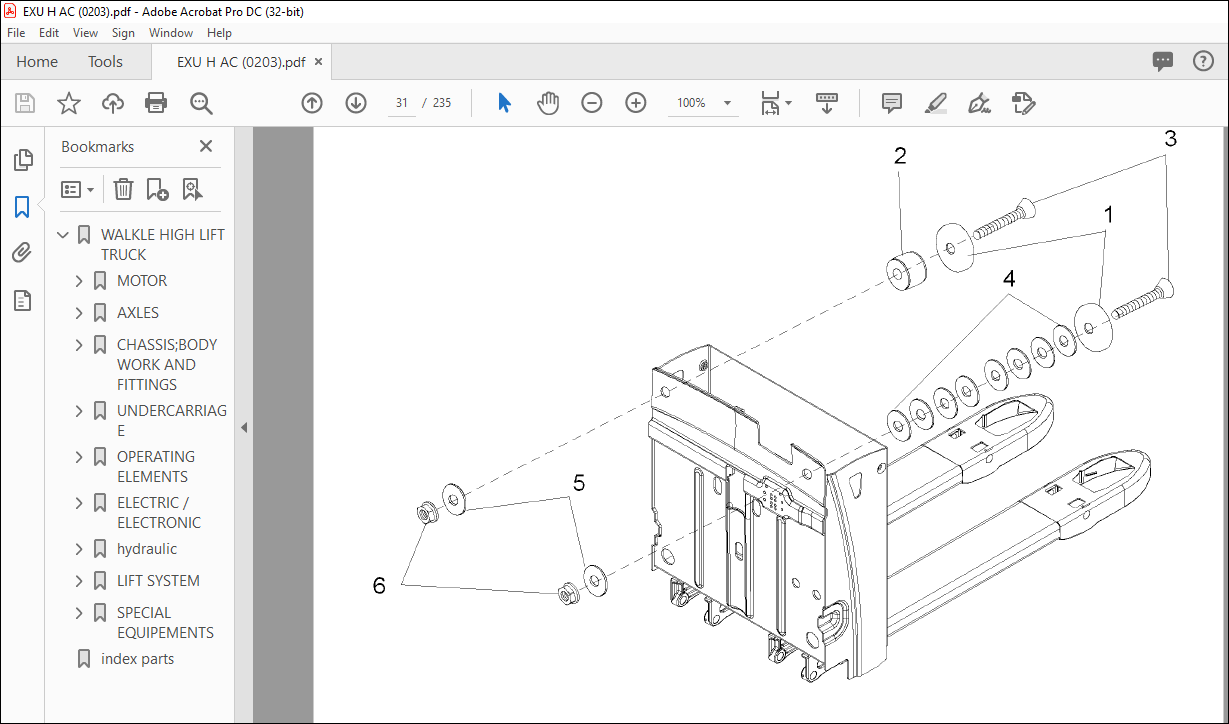 EXU H AC (0203).pdf - Adobe Acrobat Pro DC (32-bit)

File Edit View Sign Window Help

Home Tools EXU H AC (0203).pdf ×

31 / 235 100%

Bookmarks ×

WALKLE HIGH LIFT TRUCK
MOTOR
AXLES
CHASSIS;BODY WORK AND FITTINGS
UNDERCARRIAGE
OPERATING ELEMENTS
ELECTRIC / ELECTRONIC
hydraulic
LIFT SYSTEM
SPECIAL EQUIPEMENTS
index parts

2
3
1
4
5
6