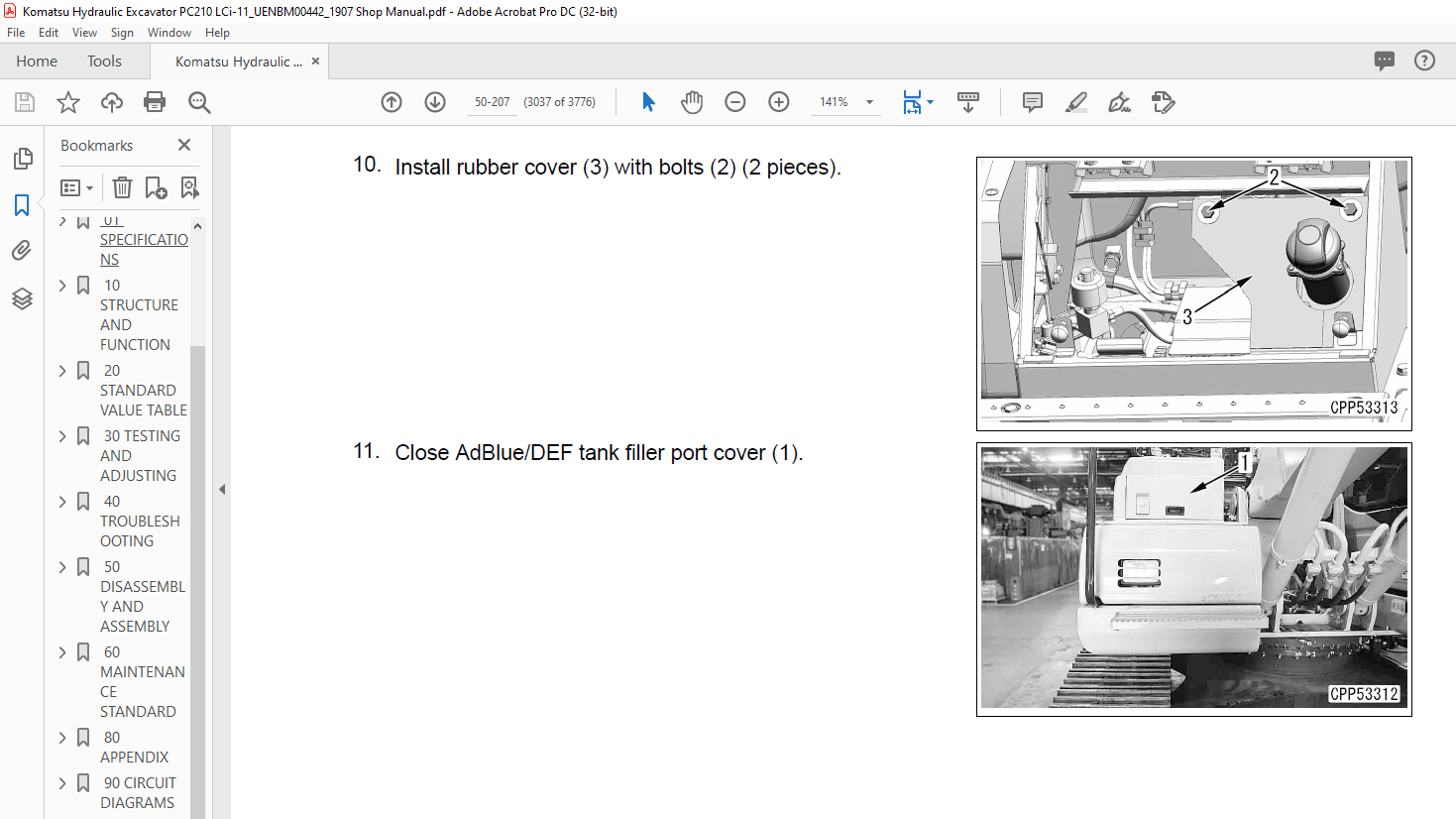 Komatsu Hydraulic Excavator PC210 LCi-11_UENBM00442_1907 Shop Manual.pdf - Adobe Acrobat Pro DC (32-bit)

File Edit View Sign Window Help

Home Tools Komatsu Hydraulic ... ×

50-207 (3037 of 3776) 141%

Bookmarks ×

01 SPECIFICATIONS

10 STRUCTURE AND FUNCTION

20 STANDARD VALUE TABLE

30 TESTING AND ADJUSTING

40 TROUBLESHOOTING

50 DISASSEMBLY AND ASSEMBLY

60 MAINTENANCE STANDARD

80 APPENDIX

90 CIRCUIT DIAGRAMS

10. Install rubber cover (3) with bolts (2) (2 pieces).

2

3

CPP53313

11. Close AdBlue/DEF tank filler port cover (1).

1

CPP53312