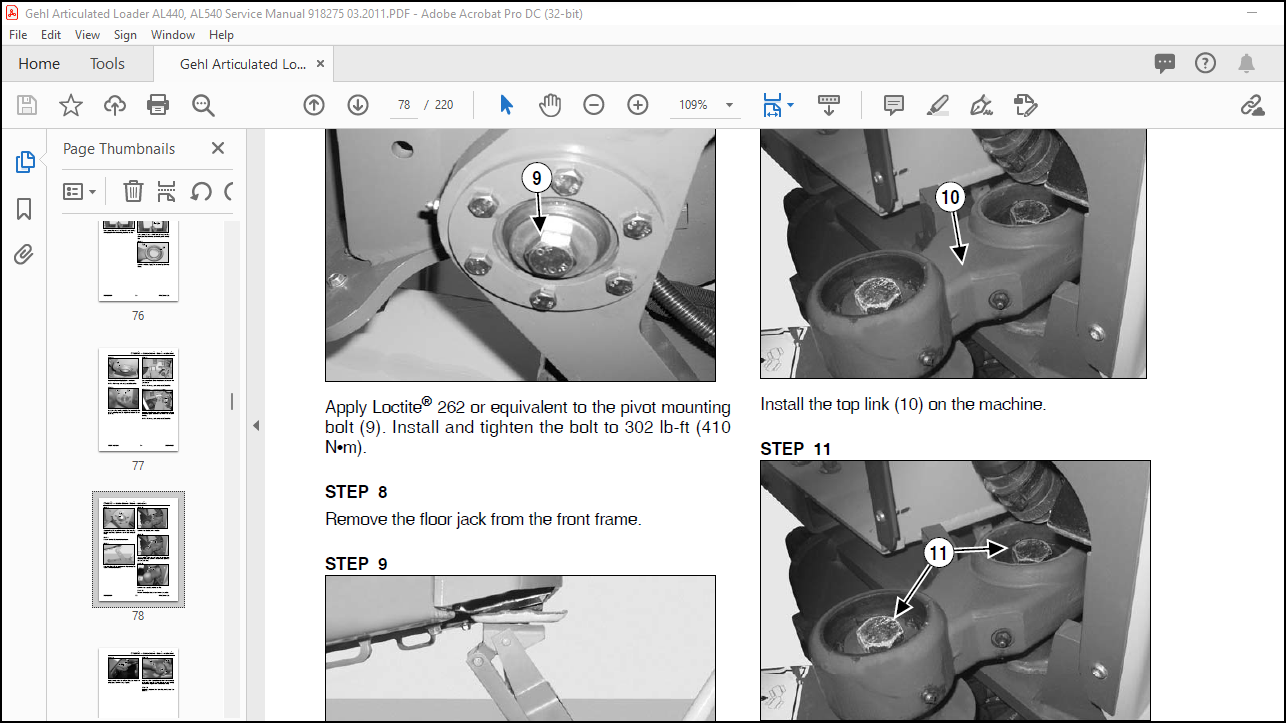 Gehl Articulated Loader AL440, AL540 Service Manual 918275 03.2011.PDF - Adobe Acrobat Pro DC (32-bit)

File Edit View Sign Window Help

Home Tools Gehl Articulated Lo... ×

78 / 220 109%

Page Thumbnails ×

76

77

78

9

Apply Loctite® 262 or equivalent to the pivot mounting bolt (9). Install and tighten the bolt to 302 lb-ft (410 N•m).

STEP 8
Remove the floor jack from the front frame.

STEP 9

10

Install the top link (10) on the machine.

STEP 11

11