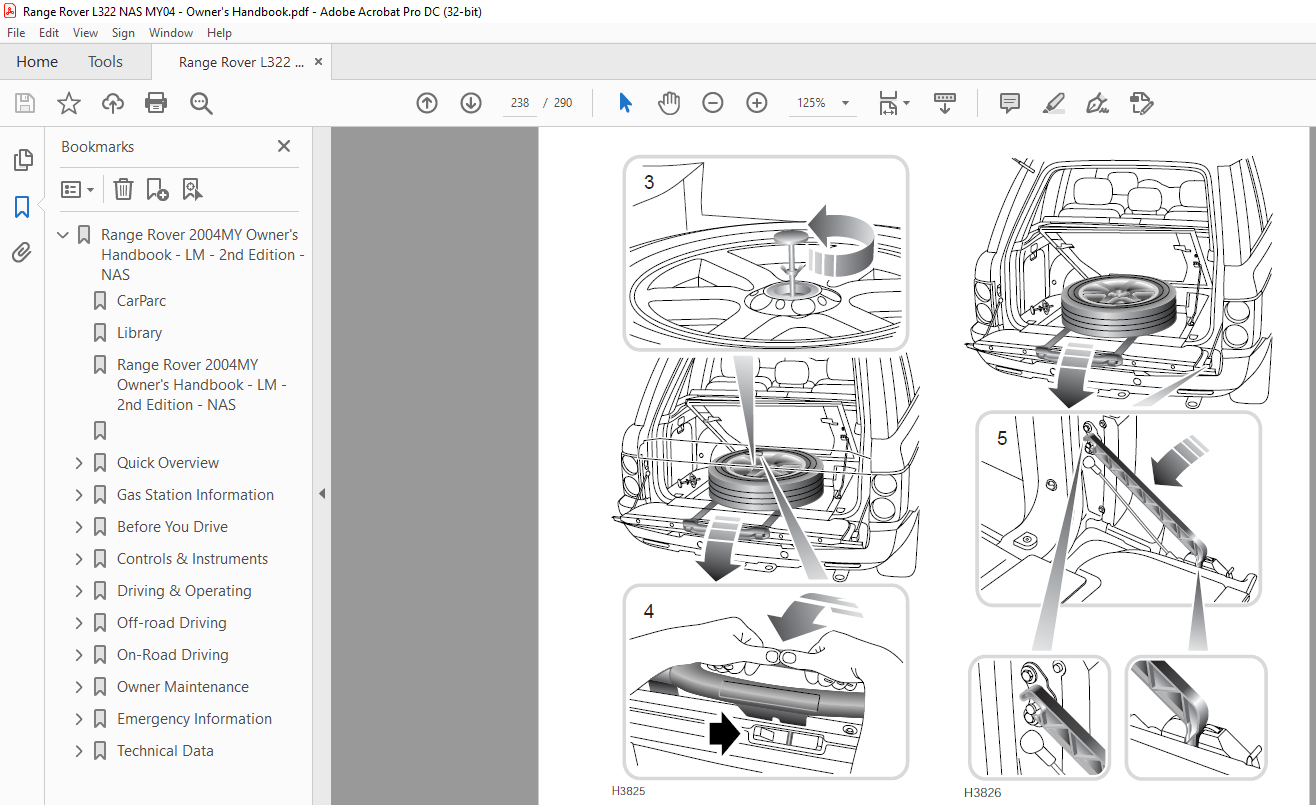 Range Rover L322 NAS MY04 - Owner's Handbook.pdf - Adobe Acrobat Pro DC (32-bit)

File Edit View Sign Window Help

Home Tools Range Rover L322 ... ×

238 / 290

125%

Bookmarks ×

Range Rover 2004MY Owner's Handbook - LM - 2nd Edition - NAS

CarParc

Library

Range Rover 2004MY Owner's Handbook - LM - 2nd Edition - NAS

Quick Overview

Gas Station Information

Before You Drive

Controls & Instruments

Driving & Operating

Off-road Driving

On-Road Driving

Owner Maintenance

Emergency Information

Technical Data

3

4

H3825

5

H3826