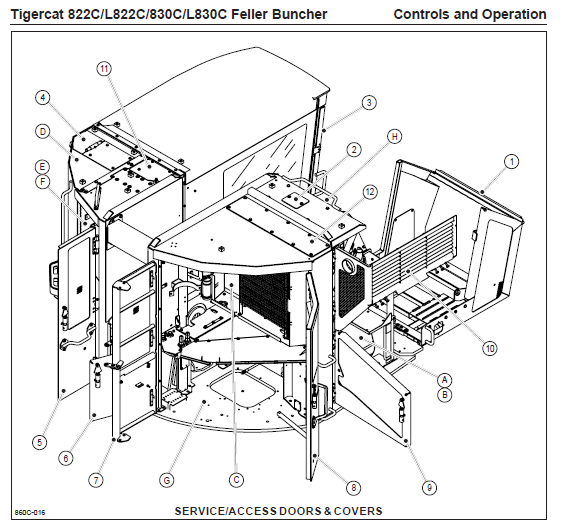 Tigercat 822C/L822C/830C/L830C Feller Buncher

Controls and Operation

11
4
D
E
F
3
2
H
12
1
10
A
B
5
6
7
G
C
8
9

860C-016

SERVICE/ACCESS DOORS & COVERS