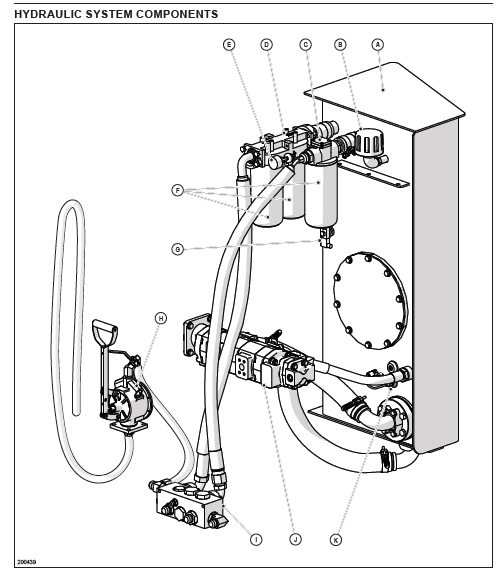 HYDRAULIC SYSTEM COMPONENTS

E D C B A

F

G

H

I J K

200439