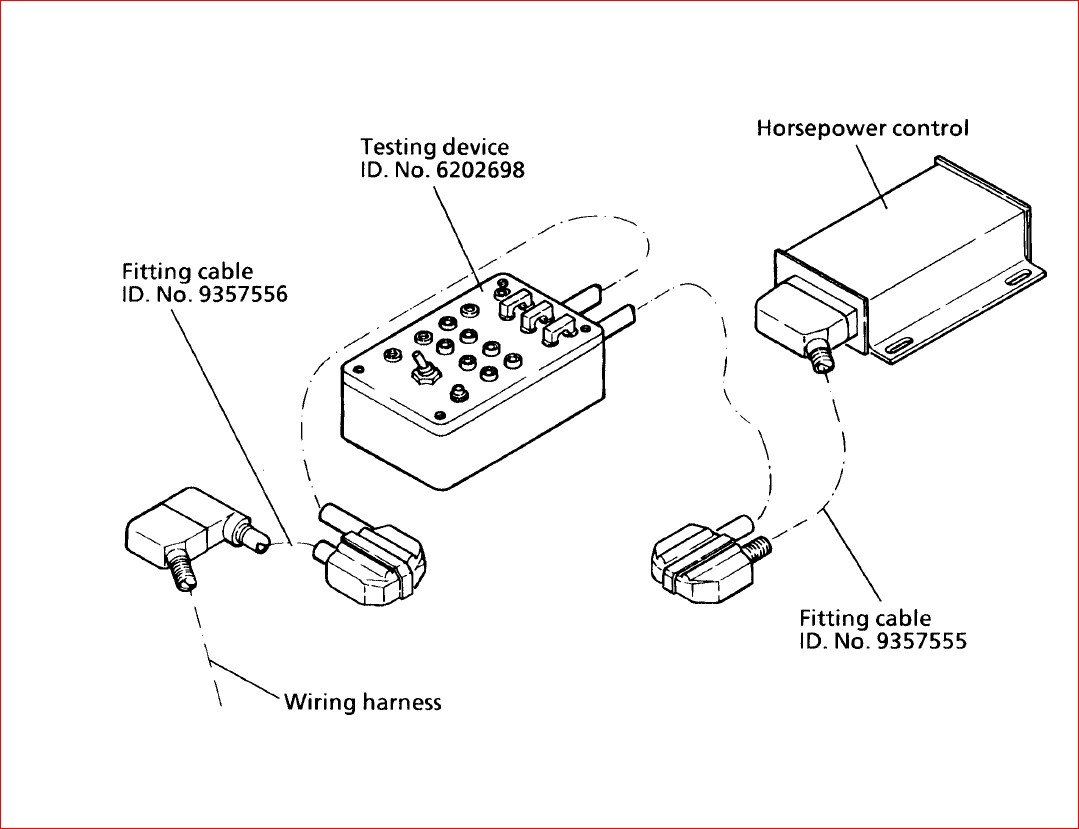 Testing device
ID. No. 6202698

Horsepower control

Fitting cable
ID. No. 9357556

Fitting cable
ID. No. 9357555

Wiring harness