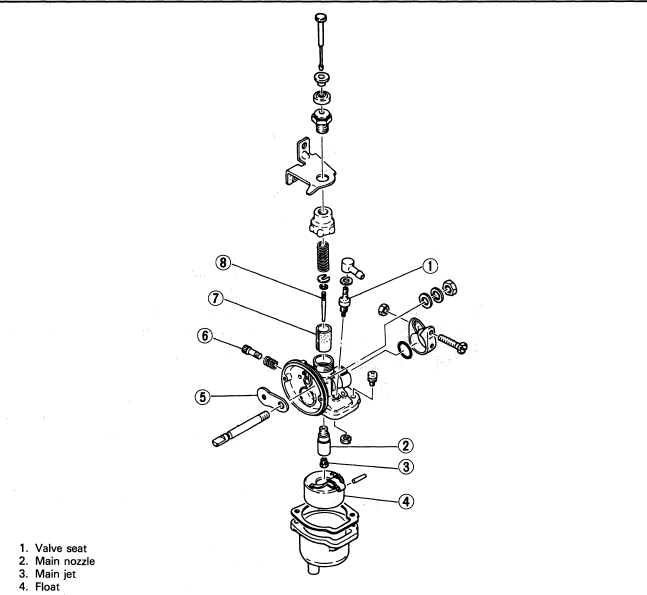 8
1
7
6
5
2
3
4

1. Valve seat
2. Main nozzle
3. Main jet
4. Float