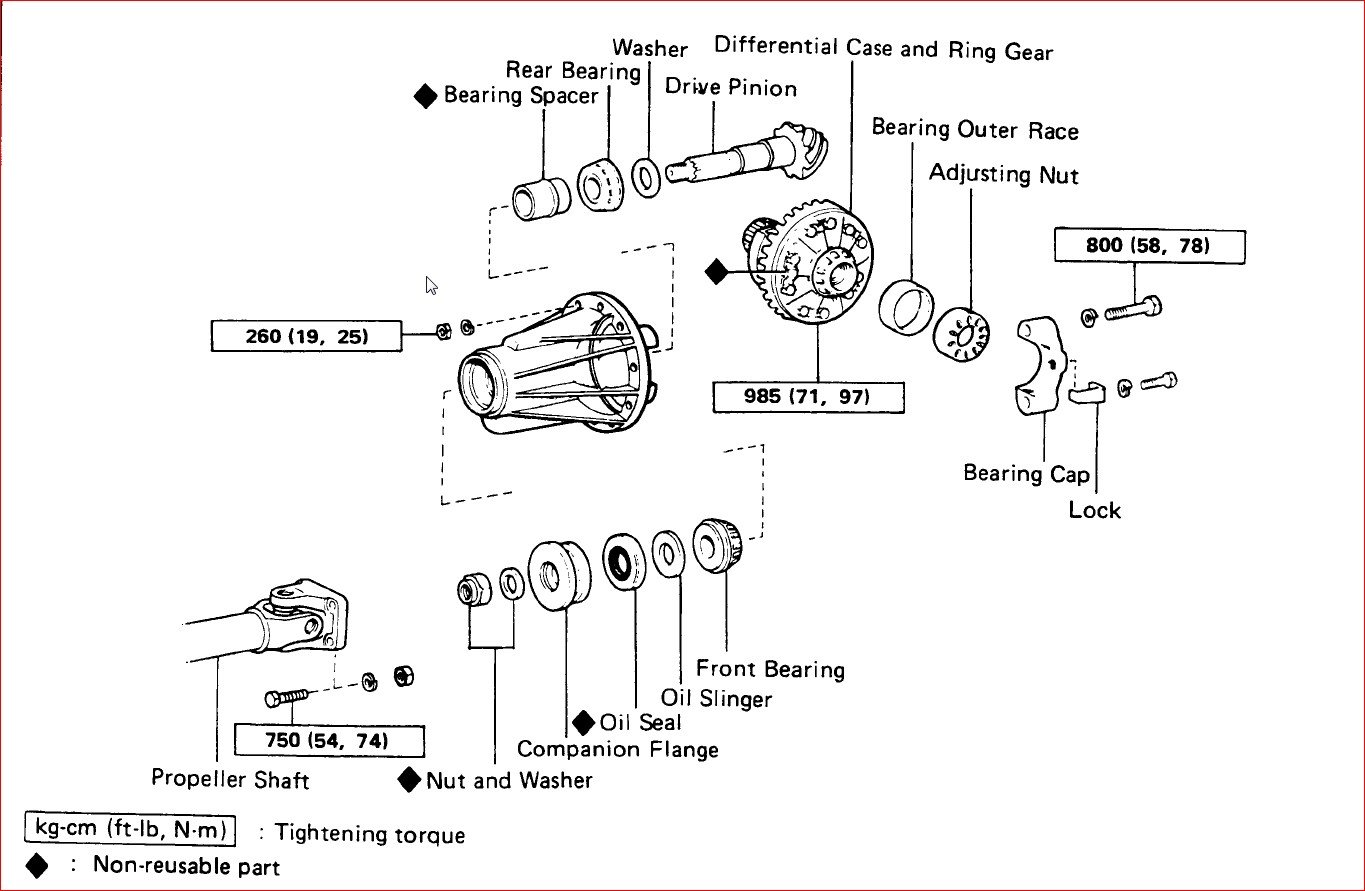 Washer
Differential Case and Ring Gear
Rear Bearing
◆ Bearing Spacer
Drive Pinion
Bearing Outer Race
Adjusting Nut
800 (58, 78)
◆
260 (19, 25)
985 (71, 97)
Bearing Cap
Lock
Front Bearing
Oil Slinger
◆ Oil Seal
Companion Flange
750 (54, 74)
Propeller Shaft
◆ Nut and Washer
kg-cm (ft-lb, N·m) : Tightening torque
◆ : Non-reusable part