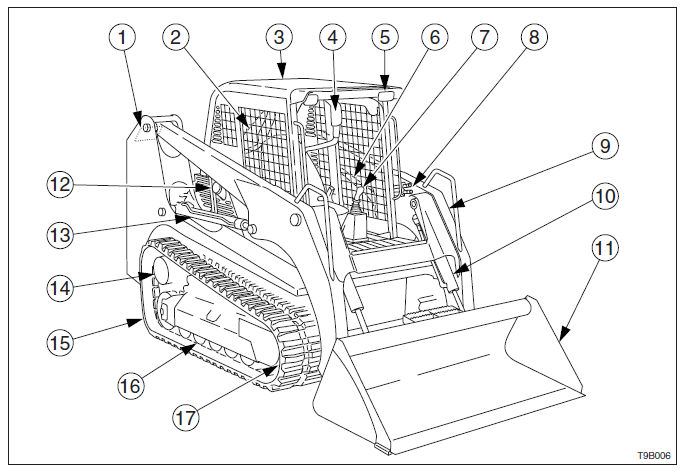 1
2
3
4
5
6
7
8
9
10
11
12
13
14
15
16
17
T9B006