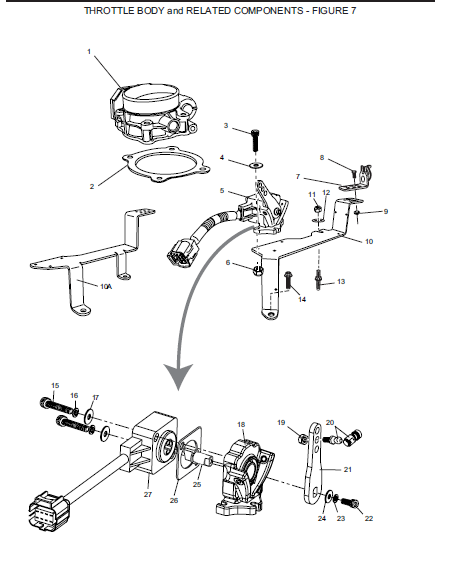 THROTTLE BODY and RELATED COMPONENTS - FIGURE 7

1
2
3
4
5
6
7
8
9
10
10A
11
12
13
14
15
16
17
18
19
20
21
22
23
24
25
26
27