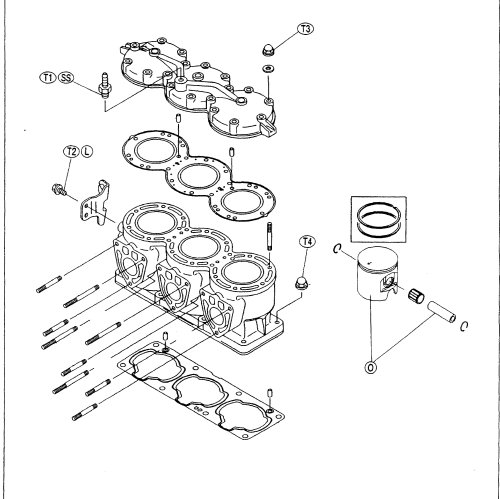 T3

T1 SS

T2 L

T4

O