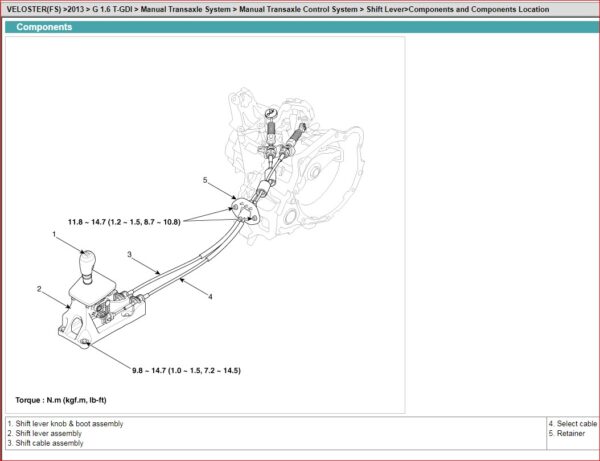 VELOSTER(FS) >2013 > G 1.6 T-GDI > Manual Transaxle System > Manual Transaxle Control System > Shift Lever>Components and Components Location

Components

5

11.8 ~ 14.7 (1.2 ~ 1.5, 8.7 ~ 10.8)

1

3

2

4

9.8 ~ 14.7 (1.0 ~ 1.5, 7.2 ~ 14.5)

Torque : N.m (kgf.m, lb-ft)

| 1. Shift lever knob & boot assembly<br>2. Shift lever assembly<br>3. Shift cable assembly | 4. Select cable<br>5. Retainer |
|---|---|