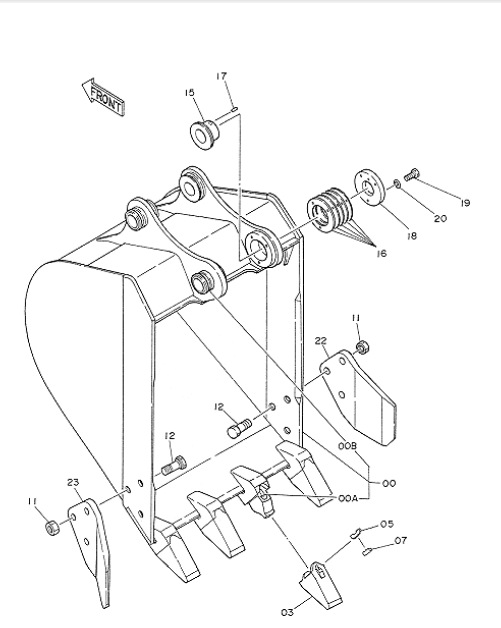 FRONT
17
15
19
20
18
16
11
22
12
12
00B
00
00A
23
11
05
07
03