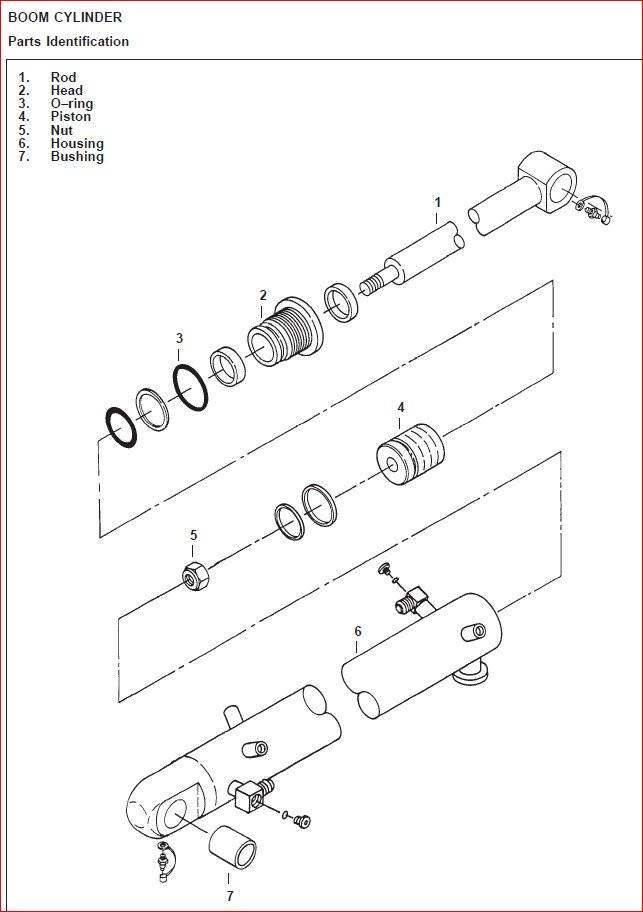 BOOM CYLINDER

Parts Identification

1. Rod
2. Head
3. O–ring
4. Piston
5. Nut
6. Housing
7. Bushing

1

2

3

4

5

6

7