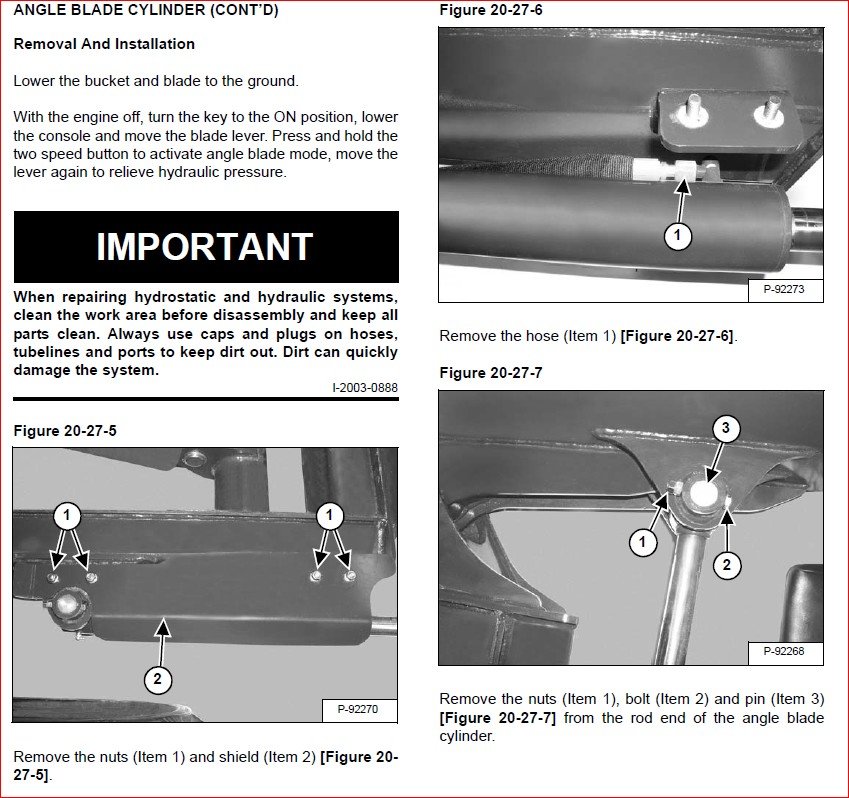 ANGLE BLADE CYLINDER (CONT'D)

Removal And Installation

Lower the bucket and blade to the ground.

With the engine off, turn the key to the ON position, lower the console and move the blade lever. Press and hold the two speed button to activate angle blade mode, move the lever again to relieve hydraulic pressure.

IMPORTANT

When repairing hydrostatic and hydraulic systems, clean the work area before disassembly and keep all parts clean. Always use caps and plugs on hoses, tubelines and ports to keep dirt out. Dirt can quickly damage the system.

I-2003-0888

Figure 20-27-5

1
1
2
P-92270

Remove the nuts (Item 1) and shield (Item 2) [Figure 20-27-5].

Figure 20-27-6

1
P-92273

Remove the hose (Item 1) [Figure 20-27-6].

Figure 20-27-7

3
1
2
P-92268

Remove the nuts (Item 1), bolt (Item 2) and pin (Item 3) [Figure 20-27-7] from the rod end of the angle blade cylinder.