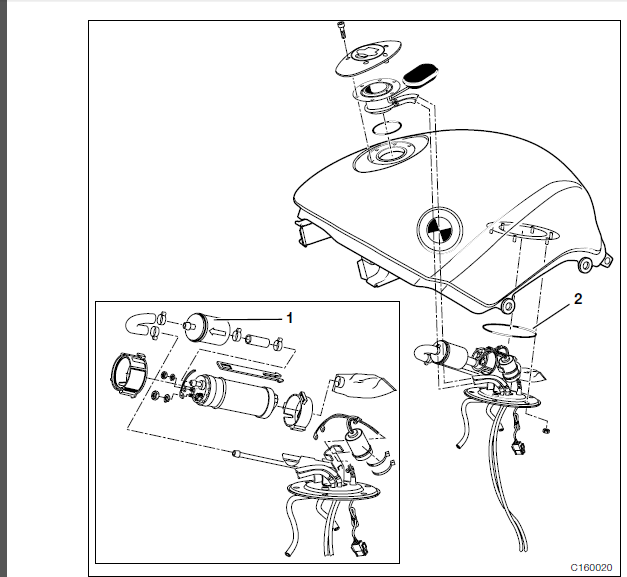 1

2

C160020