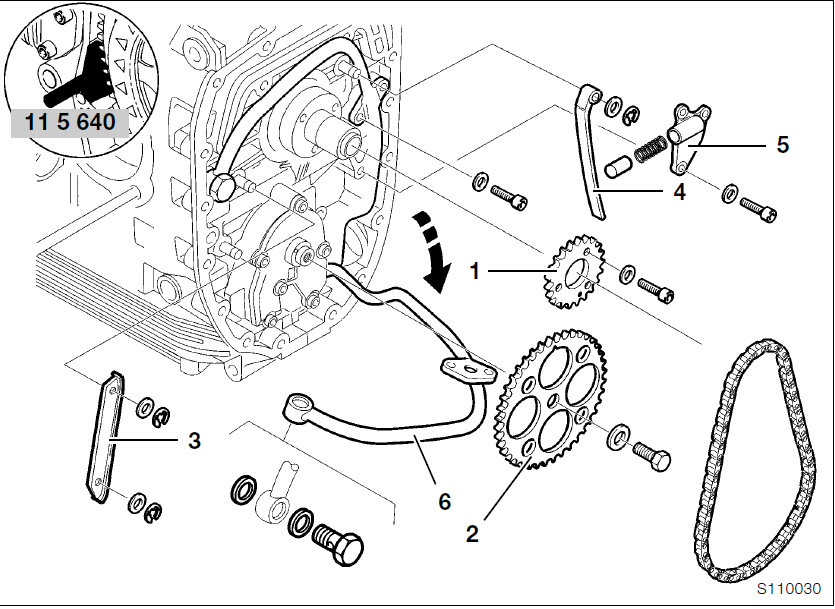 11 5 640

5

4

1

3

6

2

S110030