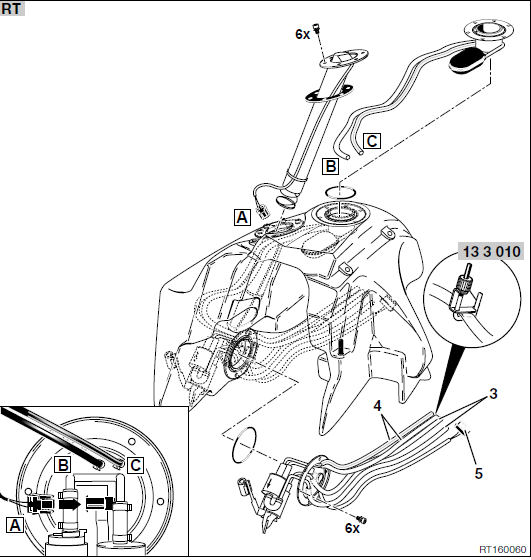 RT

6x

C

B

A

13 3 010

3

4

5

B

C

A

6x

RT160060