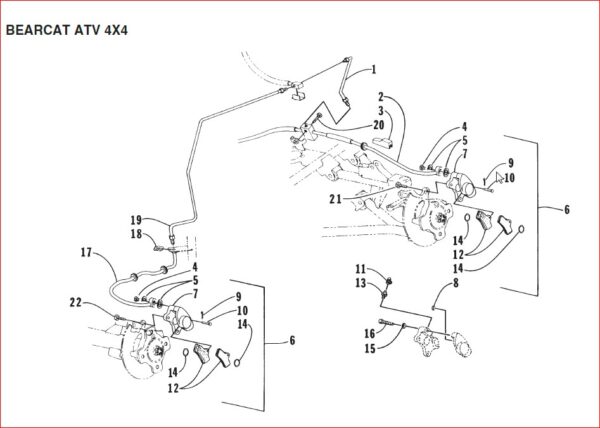 BEARCAT ATV 4X4

1
2
3
20
4
5
7
9
10
6
21
14
12
14
11
13
8
16
15
19
18
17
4
5
7
22
9
10
14
6
14
12