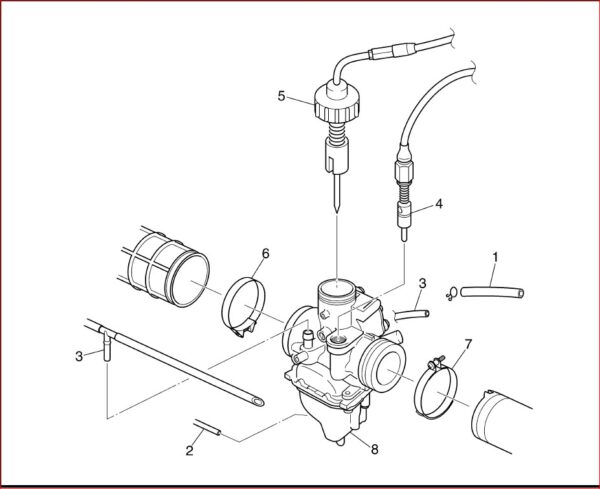 5
4
6
1
3
3
7
2
8