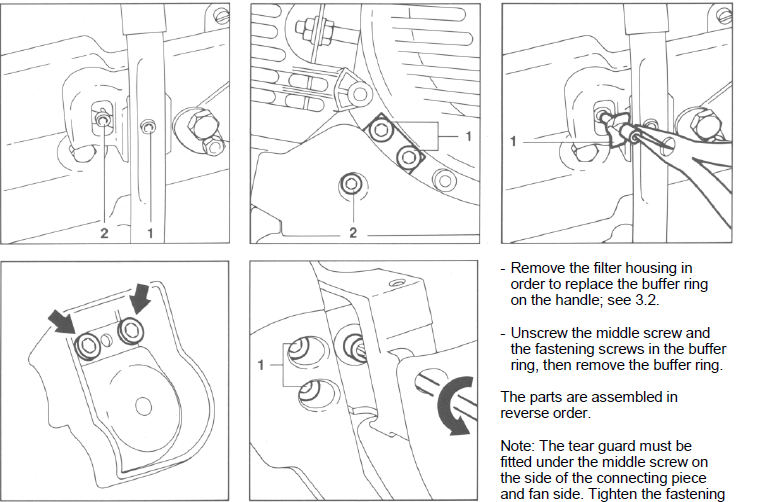 2 1

1

2

1

1

- Remove the filter housing in order to replace the buffer ring on the handle; see 3.2.

- Unscrew the middle screw and the fastening screws in the buffer ring, then remove the buffer ring.

The parts are assembled in reverse order.

Note: The tear guard must be fitted under the middle screw on the side of the connecting piece and fan side. Tighten the fastening