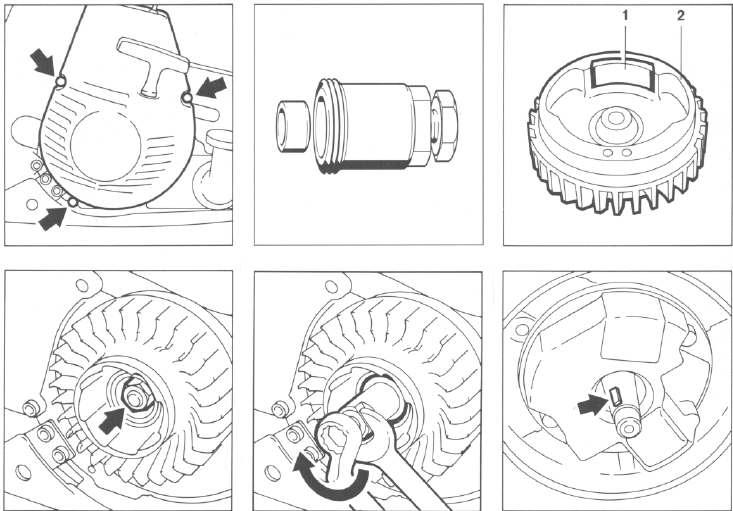 1
2