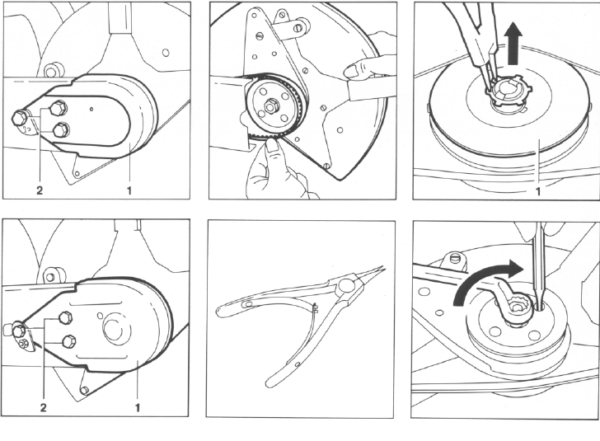 2
1
1
2
1