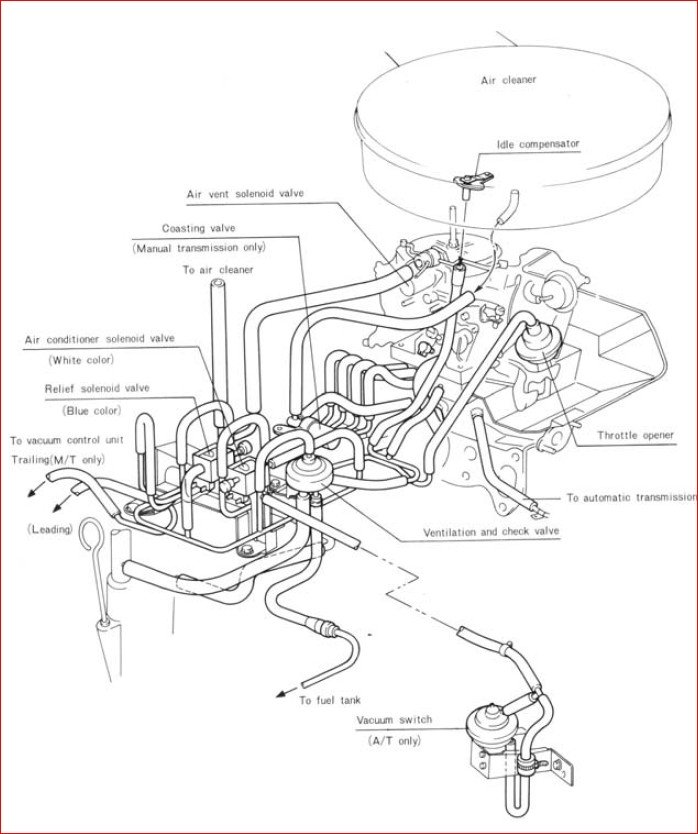 Air cleaner

Idle compensator

Air vent solenoid valve

Coasting valve

(Manual transmission only)

To air cleaner

Air conditioner solenoid valve

(White color)

Relief solenoid valve

(Blue color)

To vacuum control unit

Trailing(M/T only)

(Leading)

Throttle opener

To automatic transmission

Ventilation and check valve

To fuel tank

Vacuum switch

(A/T only)