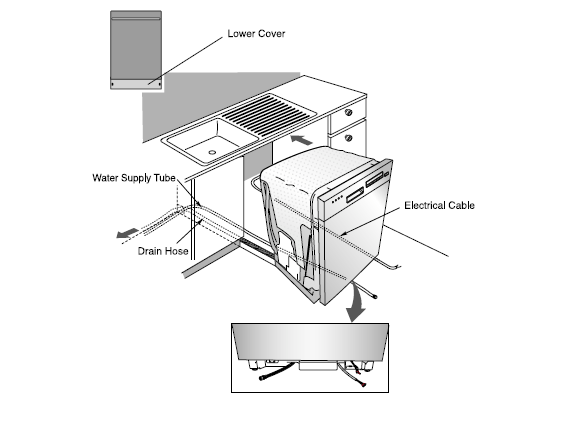 Lower Cover

Water Supply Tube

Electrical Cable

Drain Hose