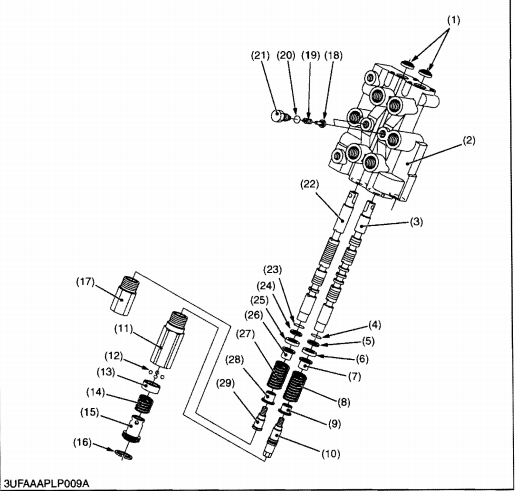 (1)
(21) (20) (19) (18)
(2)
(22)
(3)
(23)
(24)
(25)
(26)
(27)
(28)
(29)
(4)
(5)
(6)
(7)
(8)
(9)
(10)
(17)
(11)
(12)
(13)
(14)
(15)
(16)
3UFAAAPLP009A