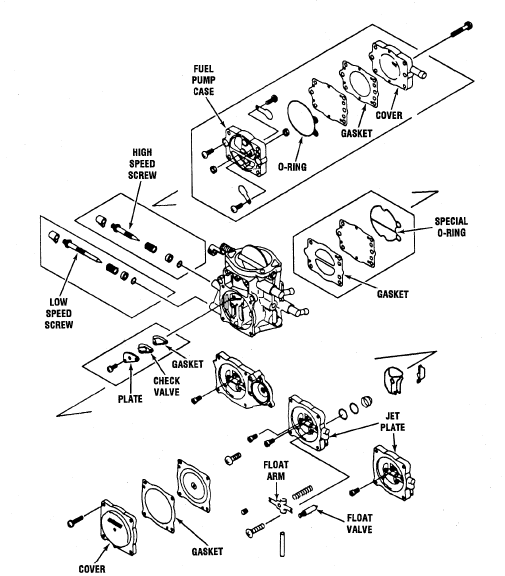 FUEL PUMP CASE

COVER

GASKET

O-RING

HIGH SPEED SCREW

SPECIAL O-RING

GASKET

LOW SPEED SCREW

GASKET

CHECK VALVE

PLATE

JET PLATE

FLOAT ARM

FLOAT VALVE

GASKET

COVER