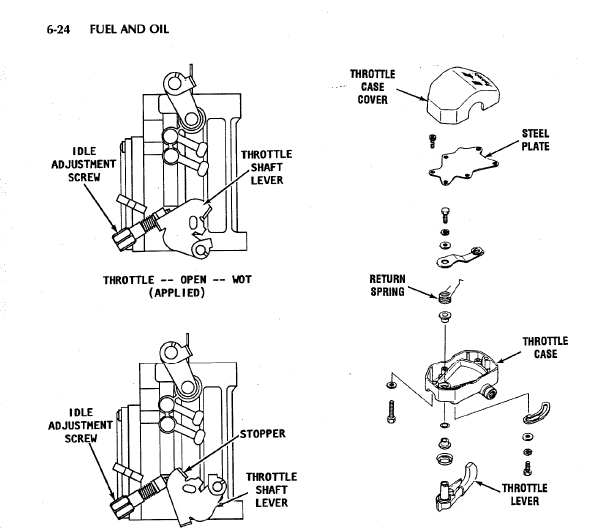 6-24 FUEL AND OIL

IDLE ADJUSTMENT SCREW

THROTTLE SHAFT LEVER

THROTTLE -- OPEN -- WOT (APPLIED)

IDLE ADJUSTMENT SCREW

STOPPER

THROTTLE SHAFT LEVER

THROTTLE CASE COVER

STEEL PLATE

RETURN SPRING

THROTTLE CASE

THROTTLE LEVER