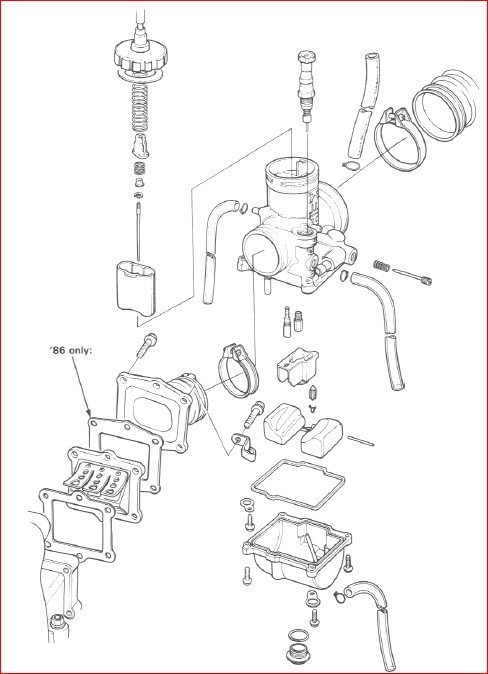 '86 only: