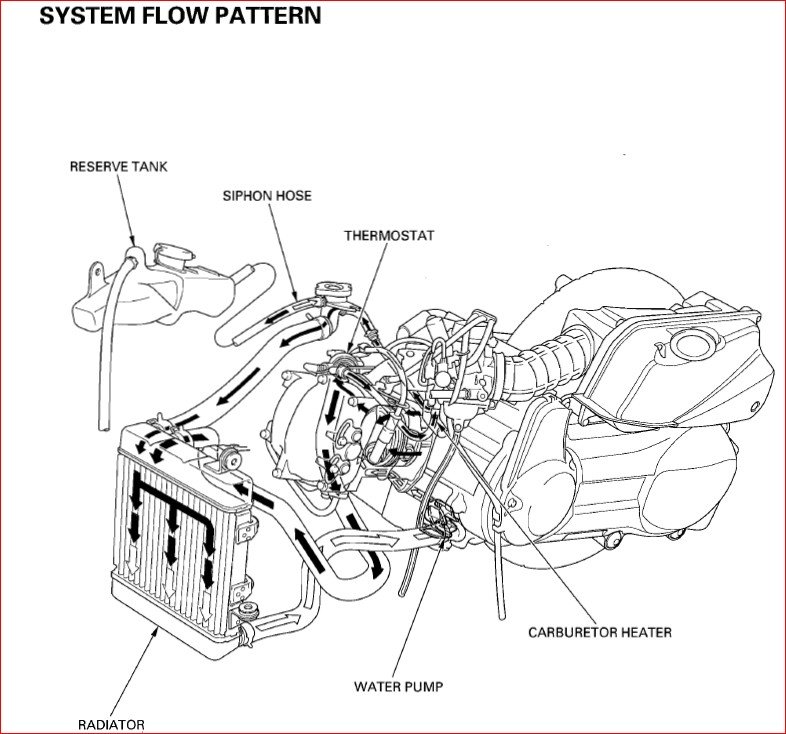 SYSTEM FLOW PATTERN

RESERVE TANK

SIPHON HOSE

THERMOSTAT

CARBURETOR HEATER

WATER PUMP

RADIATOR