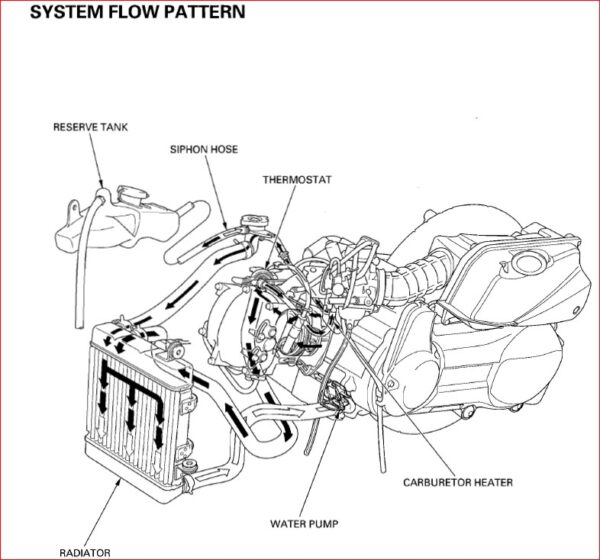 SYSTEM FLOW PATTERN

RESERVE TANK

SIPHON HOSE

THERMOSTAT

CARBURETOR HEATER

WATER PUMP

RADIATOR