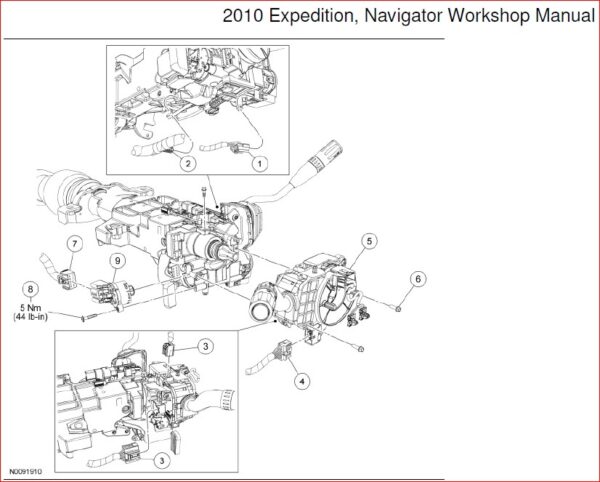 2010 Expedition, Navigator Workshop Manual

2
1
7
9
5
6
8
5 Nm
(44 lb-in)
3
4
3
N0091910