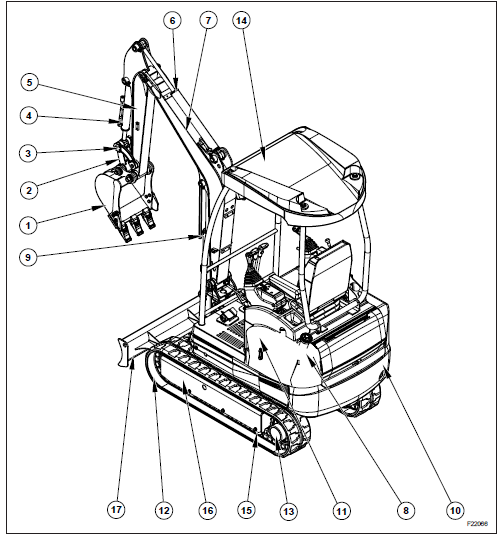 6
7
14
5
4
3
2
1
9
17
12
16
15
13
11
8
10
F22066