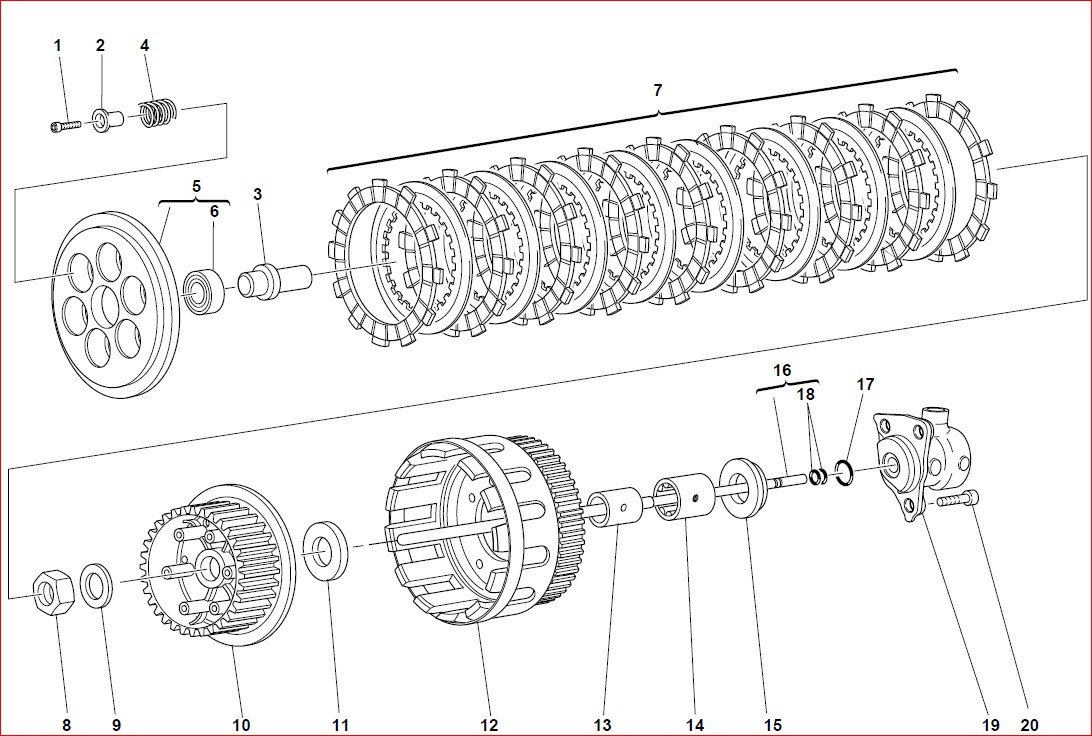 1 2 4
7
5
6
3
16
18
17
8 9 10 11 12 13 14 15 19 20