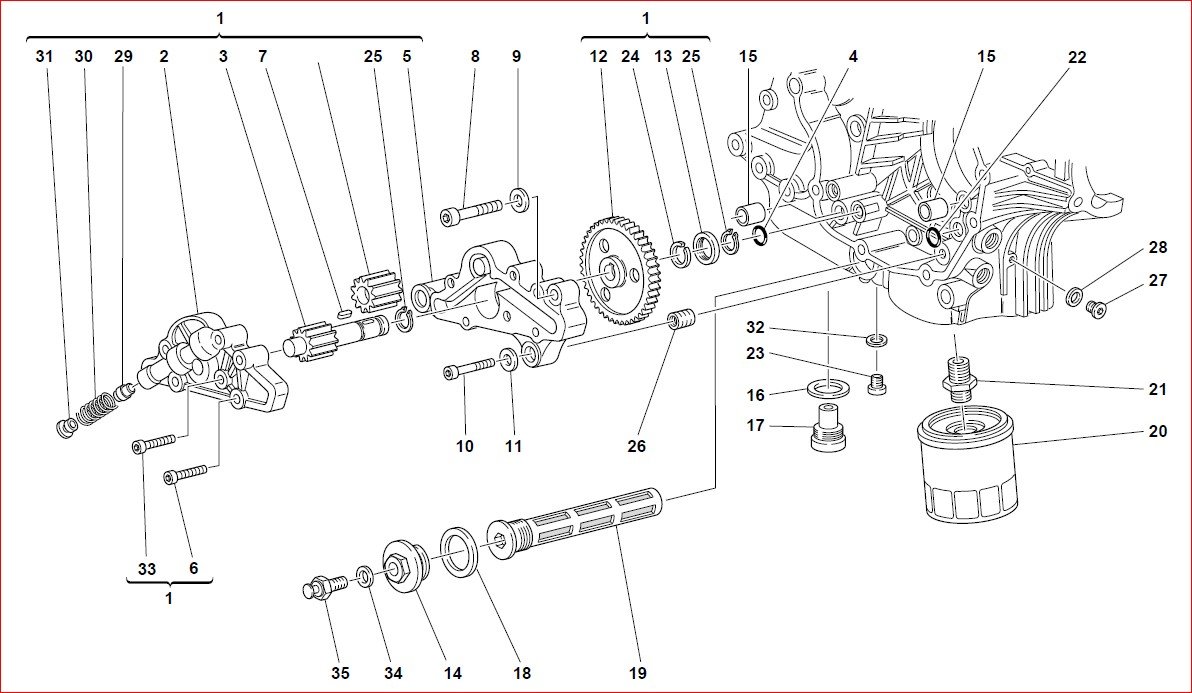 1
31 30 29 2 3 7 25 5
8 9
1
12 24 13 25
15 4
15
22
28
27
32
23
16
17
21
20
10 11
26
33 6
1
35 34 14 18 19