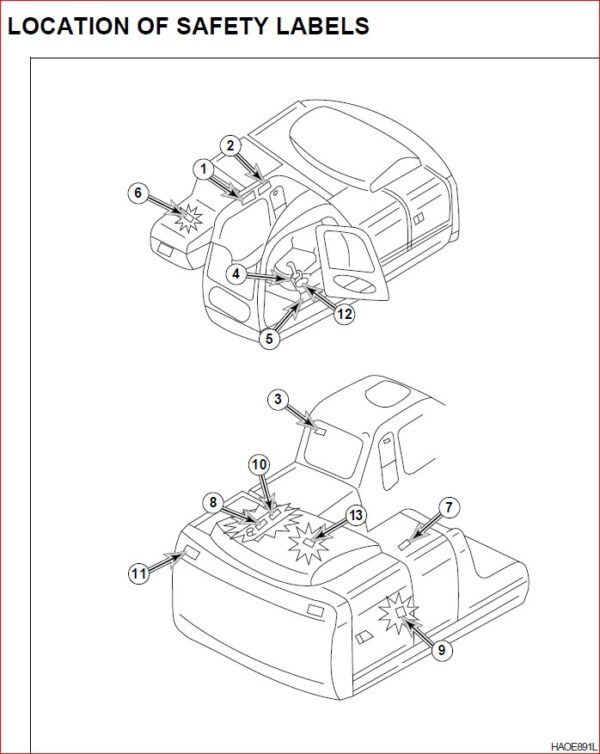 LOCATION OF SAFETY LABELS

2
1
6
4
12
5
3
10
8
13
7
11
9
HAOE891L