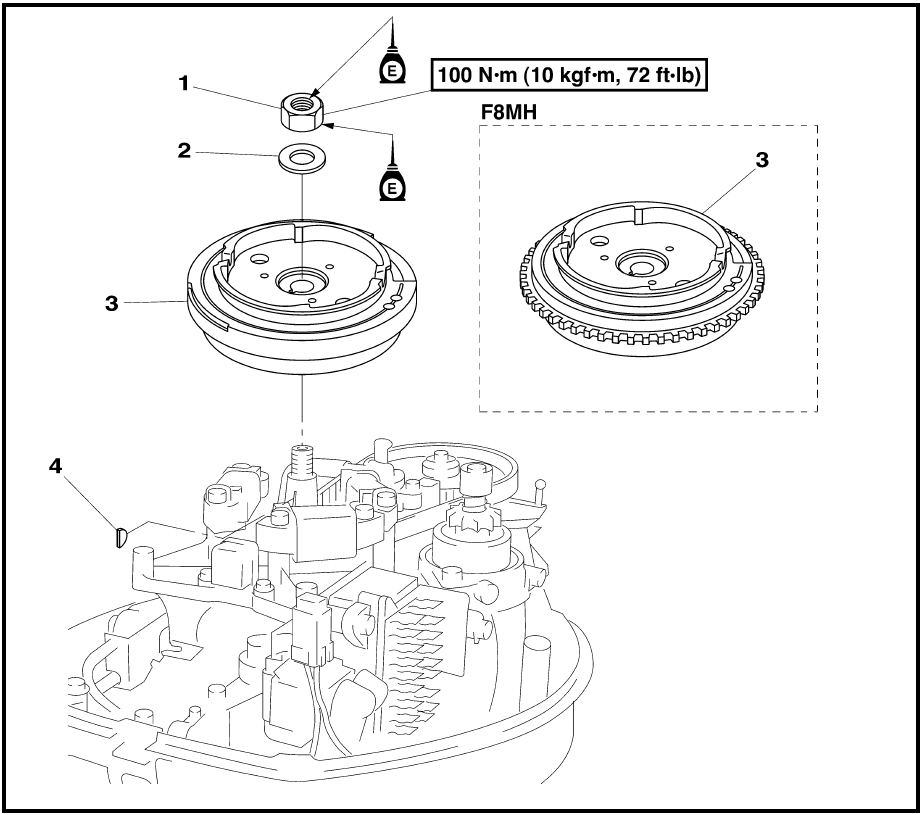 E

100 N·m (10 kgf·m, 72 ft·lb)

1

2

E

F8MH

3

3

4