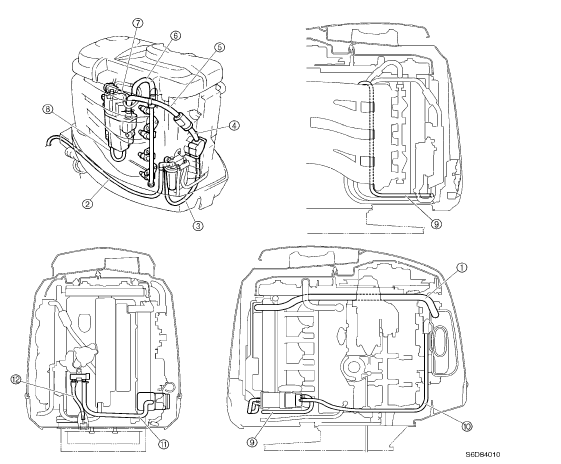 7
6
5
8
4
2
3
9
1
12
11
9
10
S6D84010