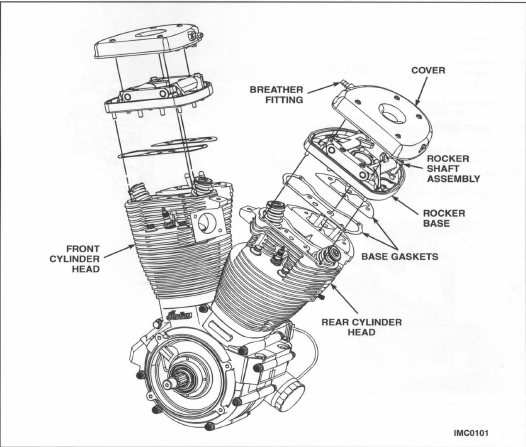 BREATHER FITTING

COVER

ROCKER SHAFT ASSEMBLY

ROCKER BASE

BASE GASKETS

FRONT CYLINDER HEAD

REAR CYLINDER HEAD

Indian

IMC0101