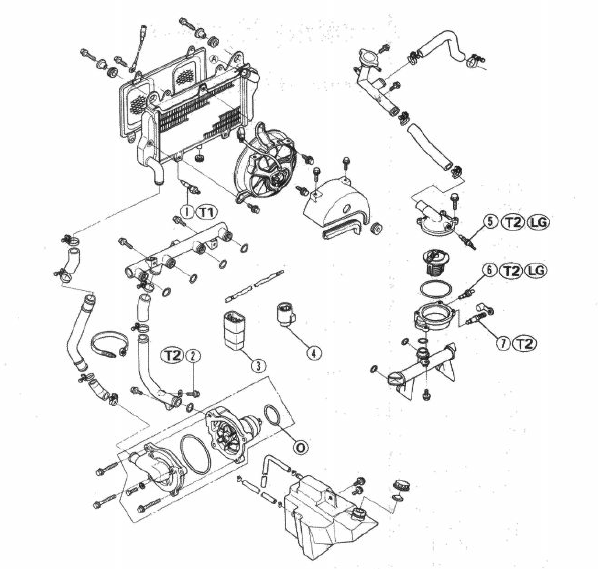 A

1 T1

5 T2 LG

6 T2 LG

7 T2

T2 2

3

4

O