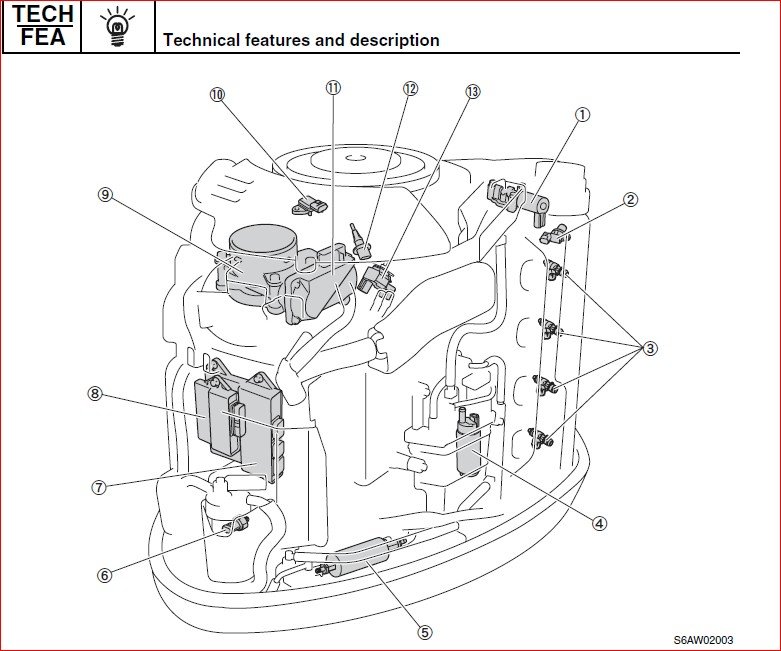 TECH
FEA

Technical features and description

⑩
⑪
⑫
⑬
①
②
⑨
③
⑧
⑦
④
⑥
⑤

S6AW02003