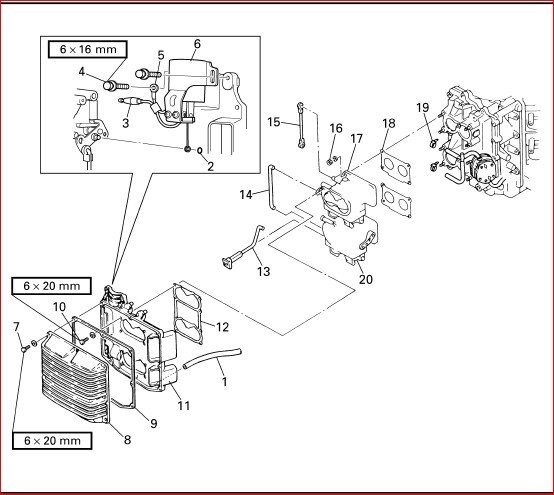 6 × 16 mm
6
5
4
3
2
15
16
17
18
19
14
13
20
6 × 20 mm
10
7
12
1
11
9
8
6 × 20 mm