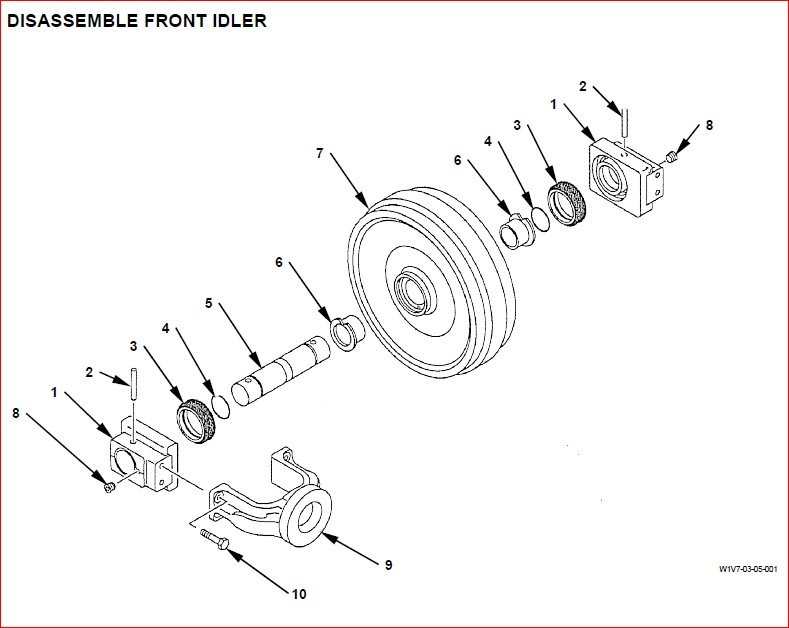 DISASSEMBLE FRONT IDLER

2
1
8
3
4
6
7
6
5
4
3
2
1
8
9
10
W1V7-03-05-001