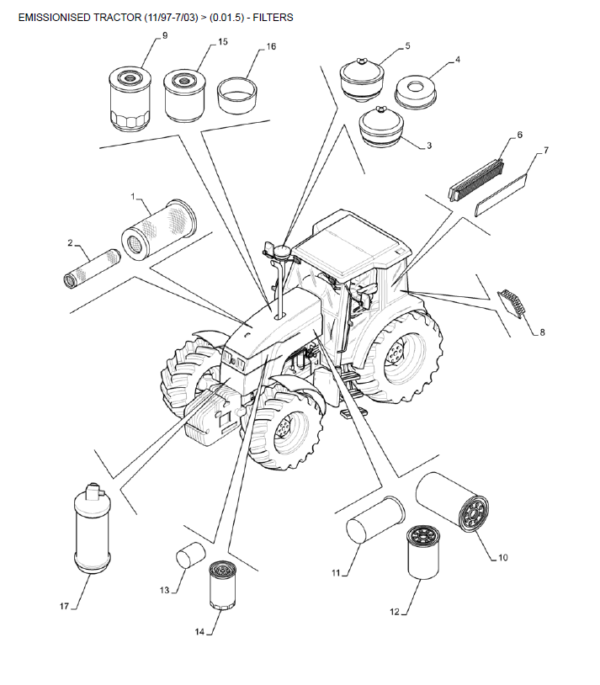 EMISSIONISED TRACTOR (11/97-7/03) > (0.01.5) - FILTERS

9
15
16
5
4
3
6
7
1
2
8
17
13
14
11
12
10