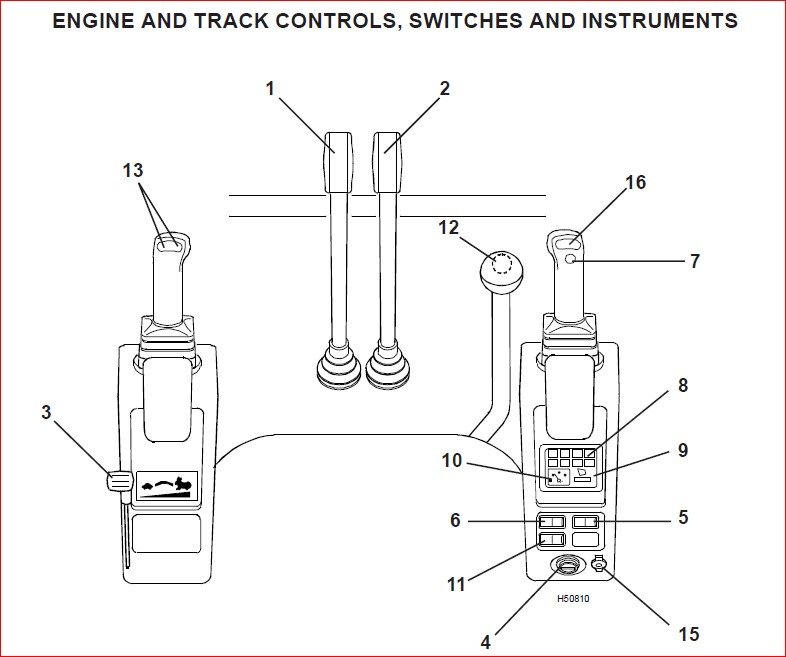 ENGINE AND TRACK CONTROLS, SWITCHES AND INSTRUMENTS

1
2
13
16
12
7
3
8
10
9
6
5
11
H50810
4
15