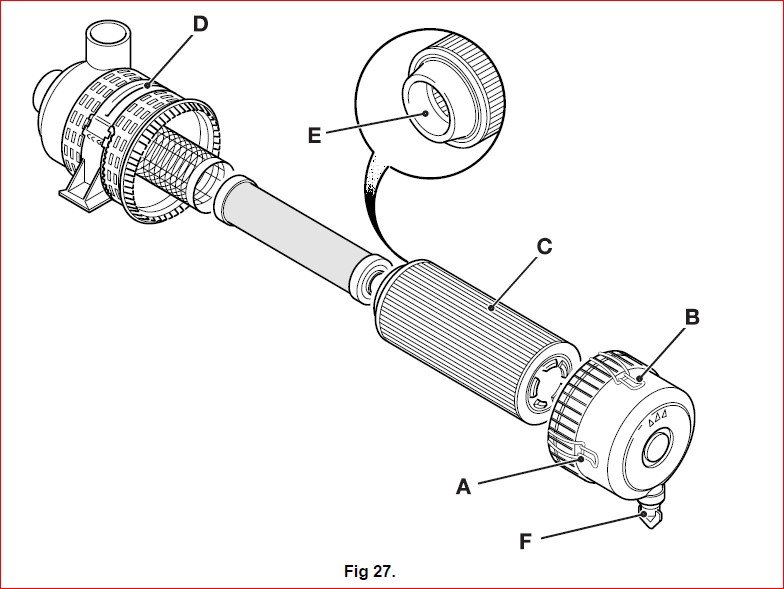 D
E
C
B
A
F
Fig 27.