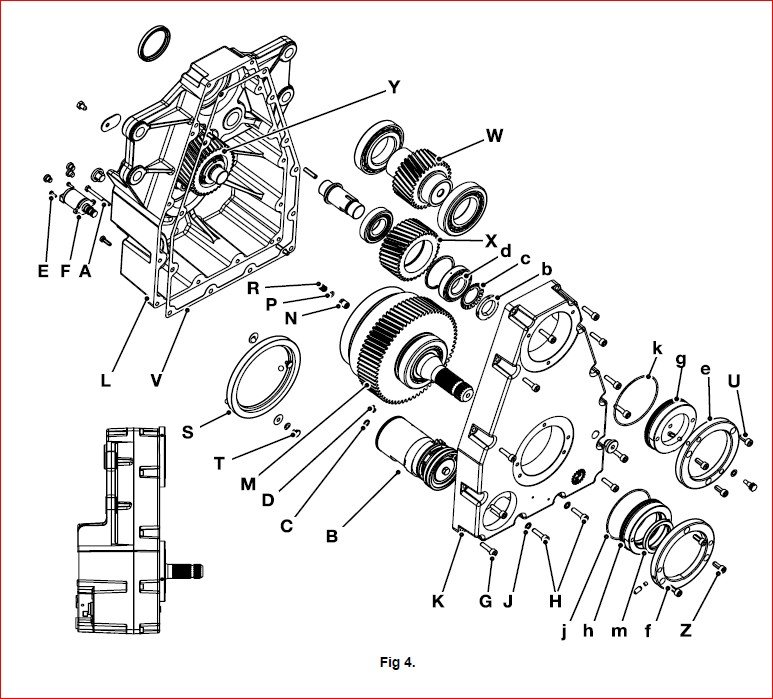 Y
W
X
d
c
b
E F A
R
P
N
L V
k
g
e
U
S
T
M
D
C
B
K G J H
j h m f Z

Fig 4.