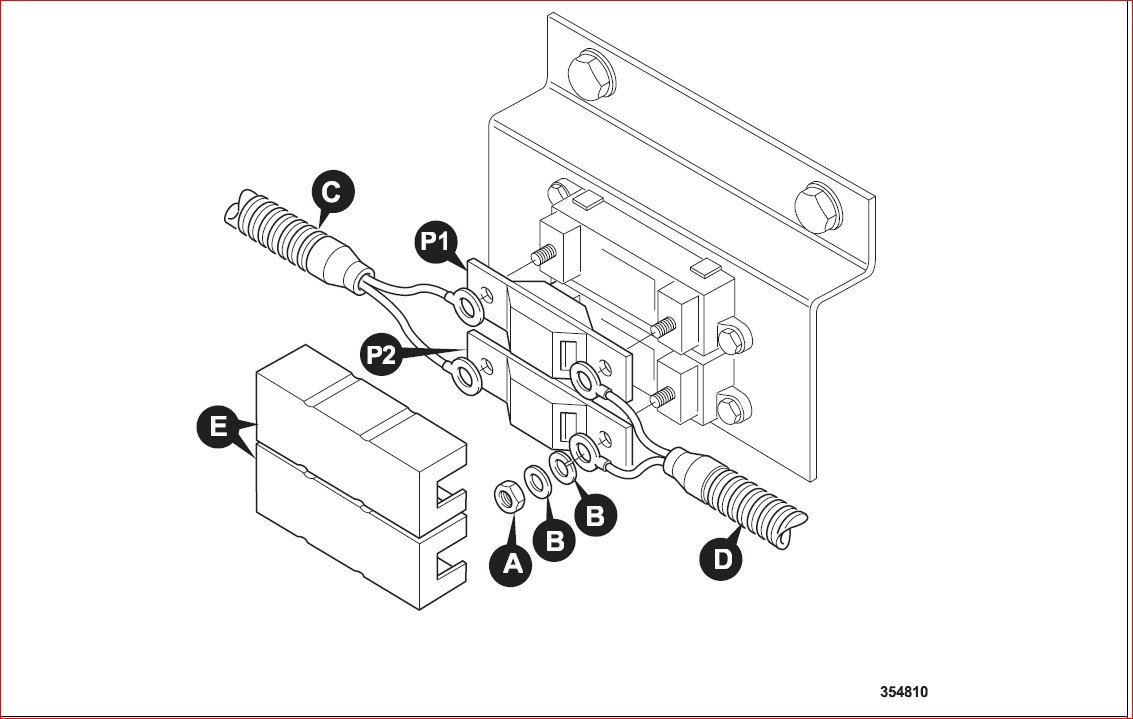 C
P1
P2
E
A
B
B
D
354810