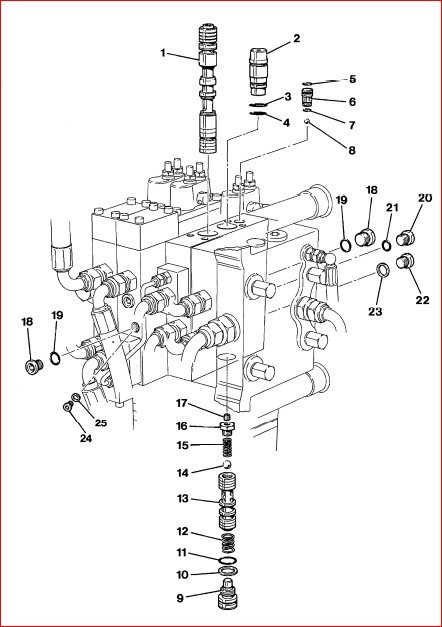 1
2
5
3
6
4
7
8
19
18
21
20
23
22
18
19
25
24
17
16
15
14
13
12
11
10
9